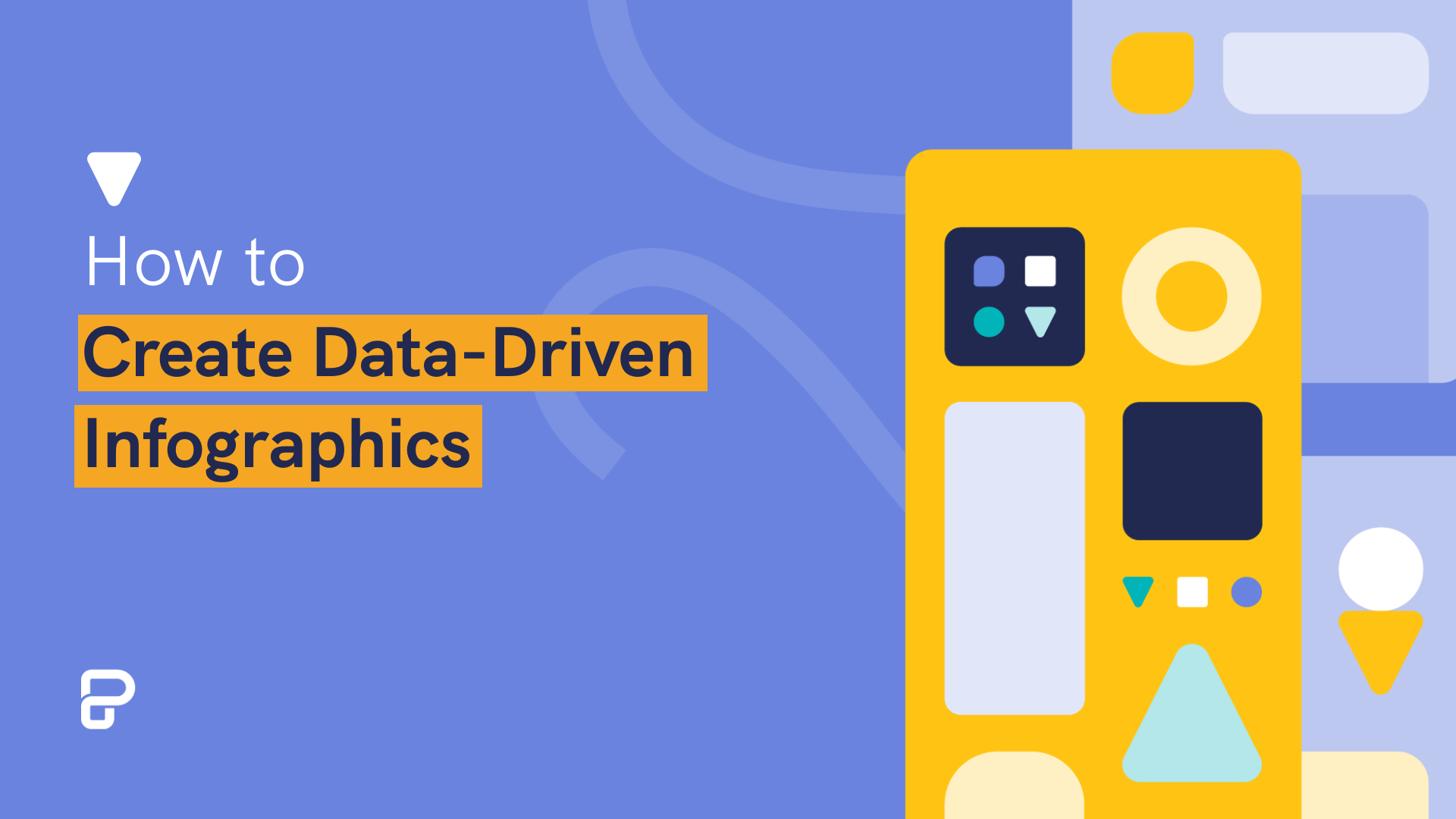 How to
Create Data-Driven
Infographics